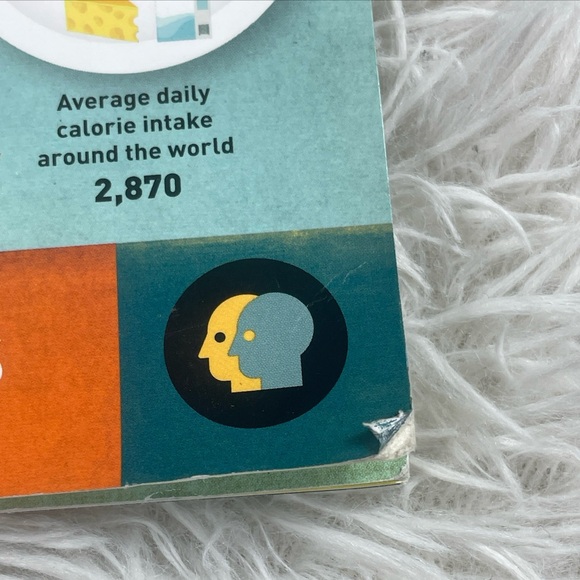 Average daily calorie intake around the world
2,870